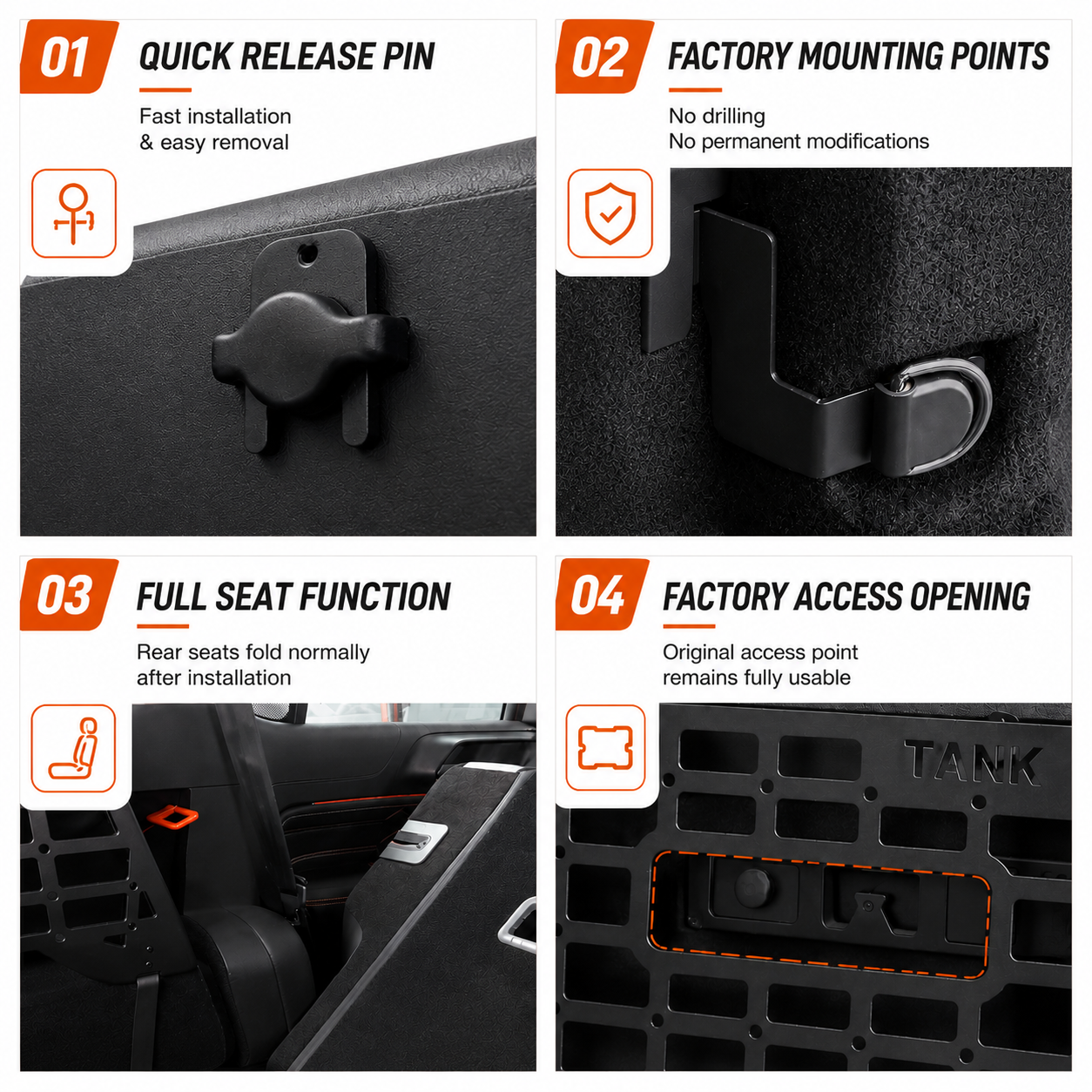 01 QUICK RELEASE PIN

Fast installation & easy removal

02 FACTORY MOUNTING POINTS

No drilling
No permanent modifications

03 FULL SEAT FUNCTION

Rear seats fold normally after installation

04 FACTORY ACCESS OPENING

Original access point remains fully usable

TANK